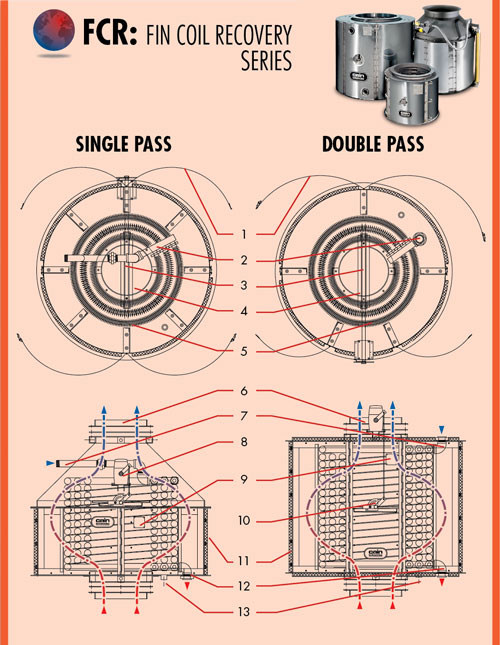 FCR: FIN COIL RECOVERY SERIES

SINGLE PASS

DOUBLE PASS

1

2

3

4

5

6

7

8

9

10

11

12

13

cain

cain

cain