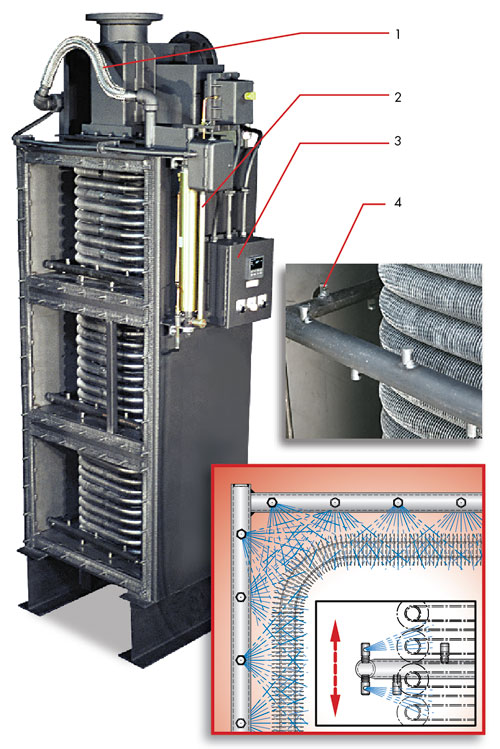 1
2
3
4